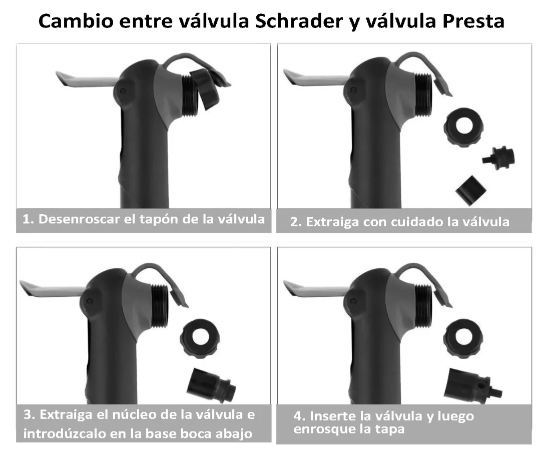 Cambio entre válvula Schrader y válvula Presta

1. Desenroscar el tapón de la válvula

2. Extraiga con cuidado la válvula

3. Extraiga el núcleo de la válvula e introdúzcalo en la base boca abajo

4. Inserte la válvula y luego enrosque la tapa