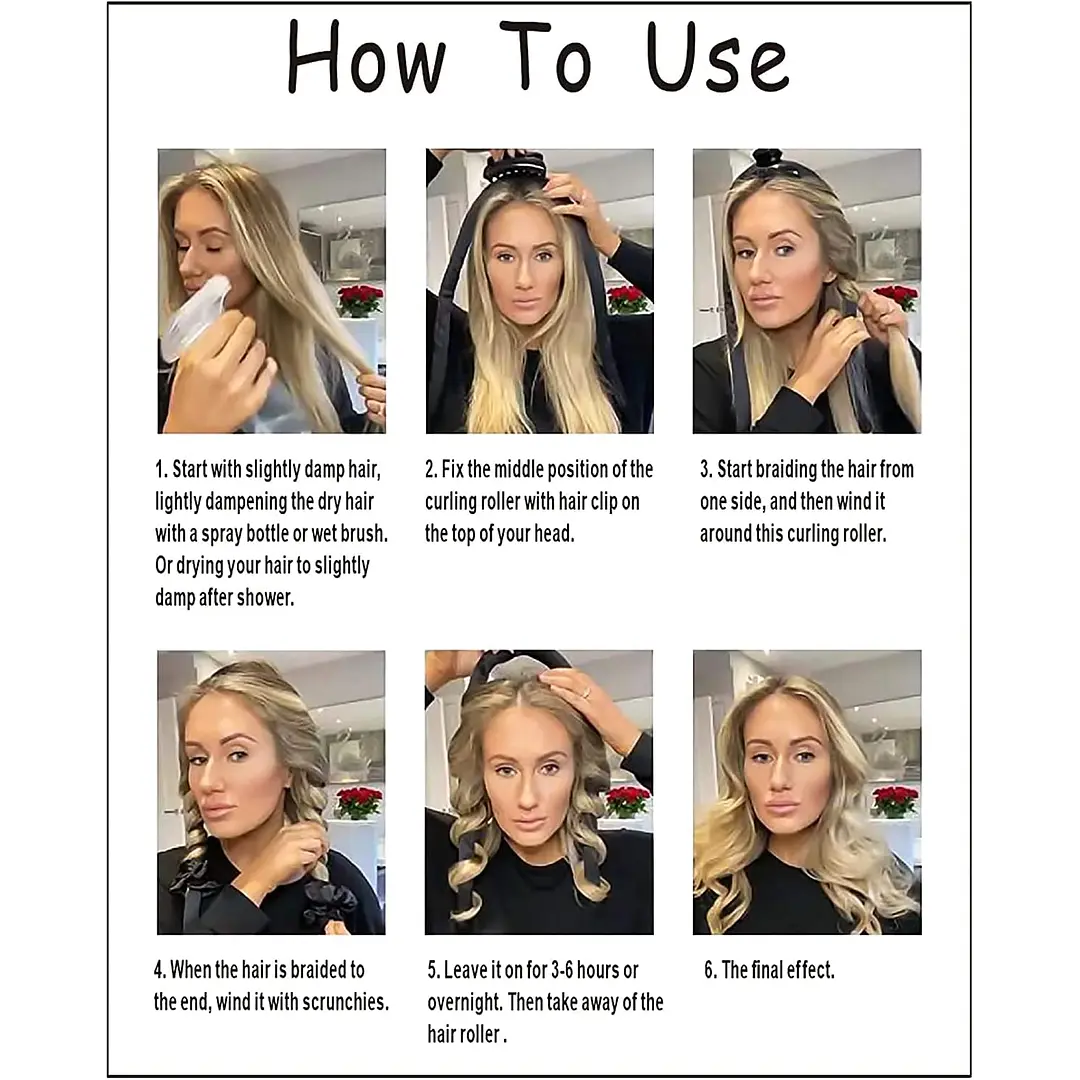 How To Use

1. Start with slightly damp hair, lightly dampening the dry hair with a spray bottle or wet brush. Or drying your hair to slightly damp after shower.

2. Fix the middle position of the curling roller with hair clip on the top of your head.

3. Start braiding the hair from one side, and then wind it around this curling roller.

4. When the hair is braided to the end, wind it with scrunchies.

5. Leave it on for 3-6 hours or overnight. Then take away of the hair roller .

6. The final effect.